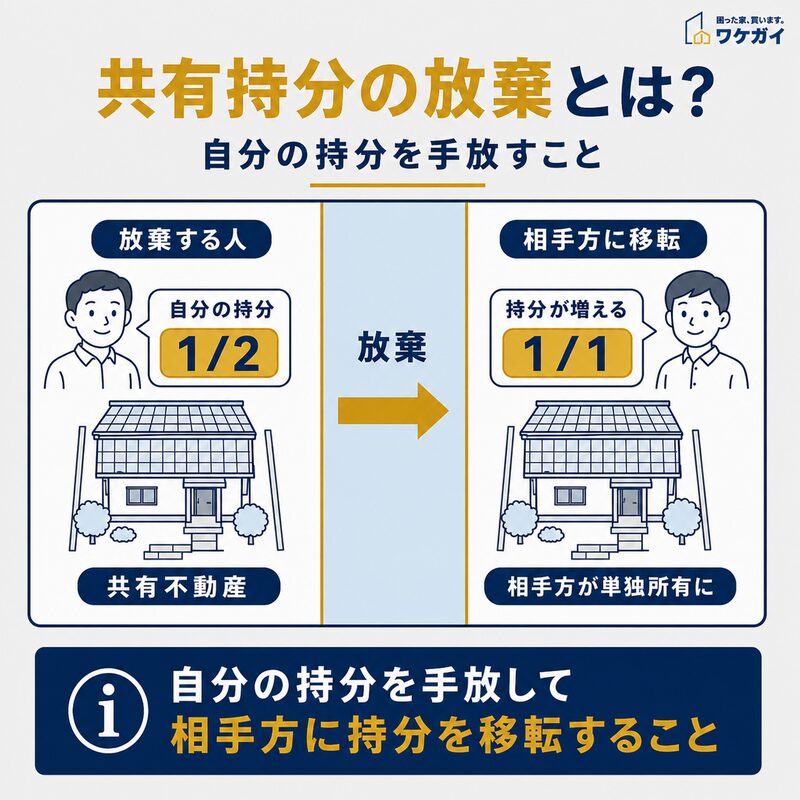 困った家、買います。
ワケガイ

共有持分の放棄とは?

自分の持分を手放すこと

放棄する人

自分の持分
1/2

共有不動産

放棄

相手方に移転

持分が増える
1/1

相手方が単独所有に

i 自分の持分を手放して
相手方に持分を移転すること