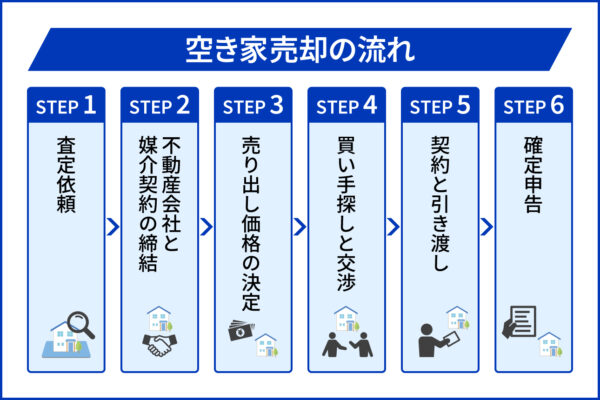 空き家売却の流れ

STEP 1
査定依頼

STEP 2
不動産会社と媒介契約の締結

STEP 3
売り出し価格の決定

STEP 4
買い手探しと交渉

STEP 5
契約と引き渡し

STEP 6
確定申告